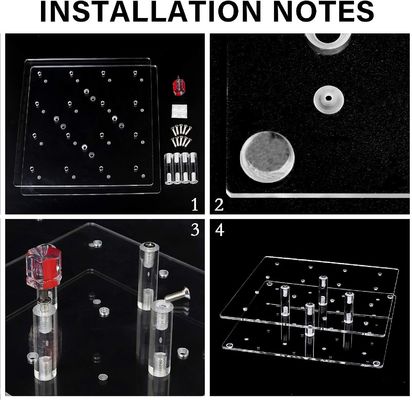 INSTALLATION NOTES

1

2

3

4